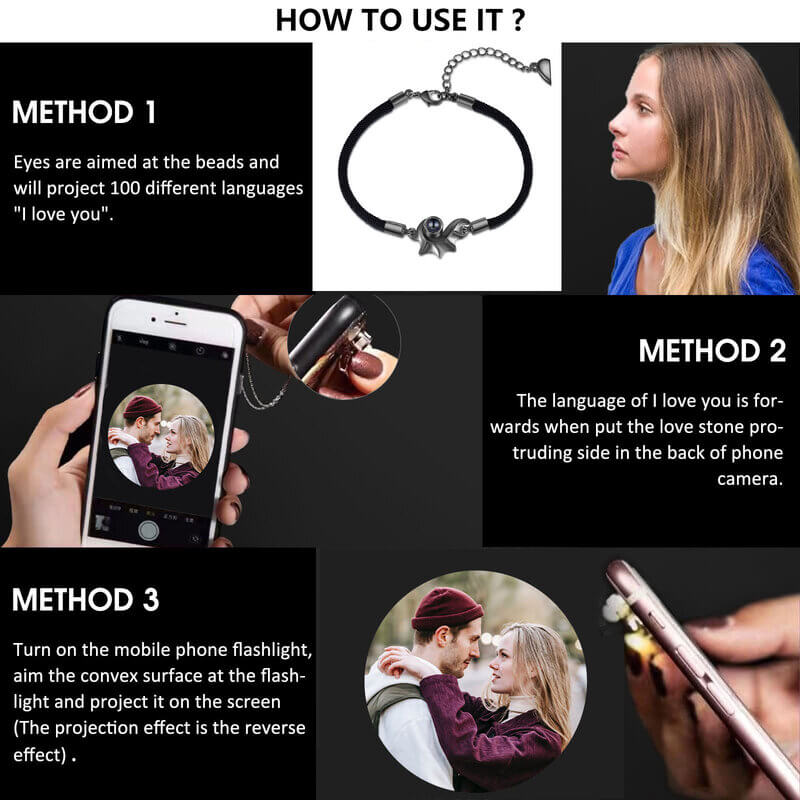 HOW TO USE IT ?

METHOD 1

Eyes are aimed at the beads and will project 100 different languages "I love you".

METHOD 2

The language of I love you is forwards when put the love stone protruding side in the back of phone camera.

METHOD 3

Turn on the mobile phone flashlight, aim the convex surface at the flashlight and project it on the screen (The projection effect is the reverse effect) .