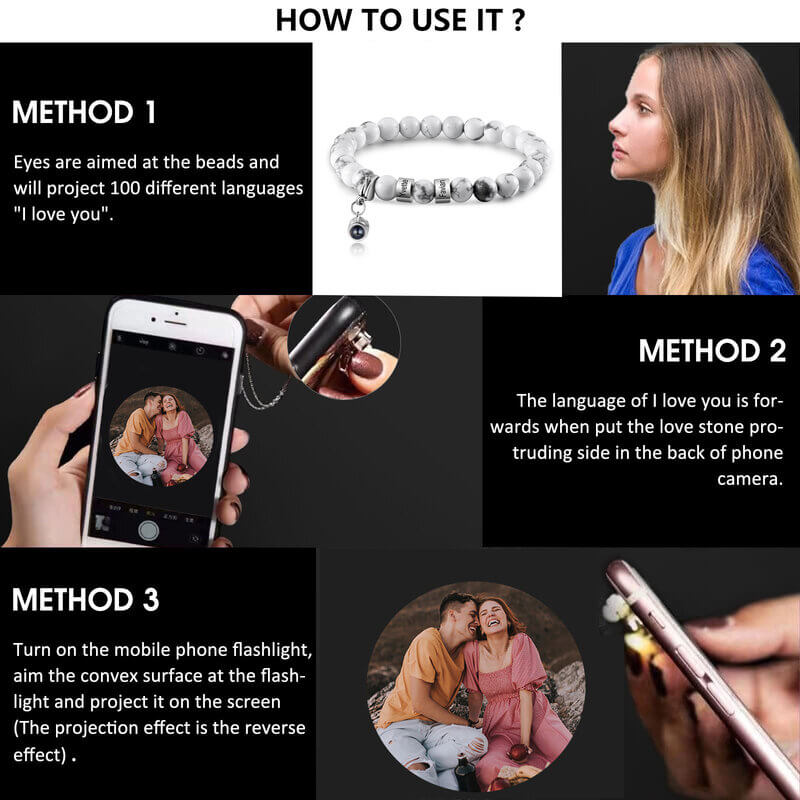 HOW TO USE IT ?

METHOD 1

Eyes are aimed at the beads and will project 100 different languages "I love you".

METHOD 2

The language of I love you is forwards when put the love stone protruding side in the back of phone camera.

METHOD 3

Turn on the mobile phone flashlight, aim the convex surface at the flashlight and project it on the screen (The projection effect is the reverse effect) .